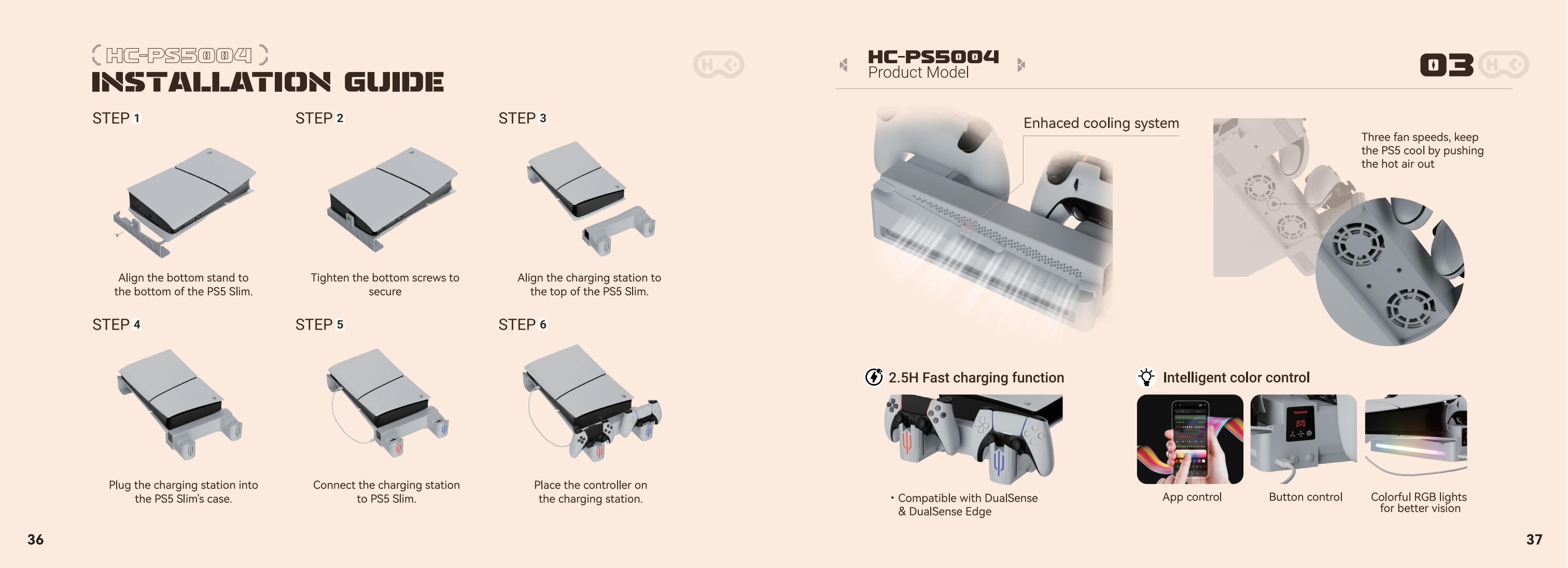 HC-PS5004

INSTALLATION GUIDE

STEP 1

Align the bottom stand to the bottom of the PS5 Slim.

STEP 2

Tighten the bottom screws to secure

STEP 3

Align the charging station to the top of the PS5 Slim.

STEP 4

Plug the charging station into the PS5 Slim's case.

STEP 5

Connect the charging station to PS5 Slim.

STEP 6

Place the controller on the charging station.

36

HC-PS5004
Product Model

03

Enhaced cooling system

Three fan speeds, keep the PS5 cool by pushing the hot air out

2.5H Fast charging function

• Compatible with DualSense & DualSense Edge

Intelligent color control

App control

Button control

Colorful RGB lights for better vision

37